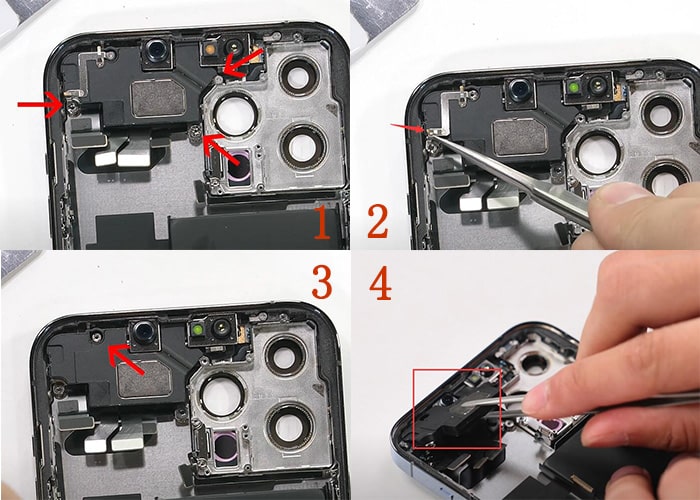 1

2

3

4